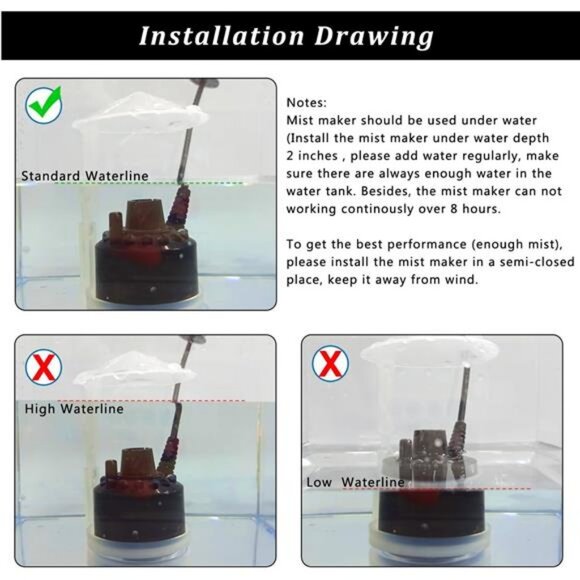 Installation Drawing

Standard Waterline

Notes:
Mist maker should be used under water (Install the mist maker under water depth 2 inches , please add water regularly, make sure there are always enough water in the water tank. Besides, the mist maker can not working continously over 8 hours.

To get the best performance (enough mist), please install the mist maker in a semi-closed place, keep it away from wind.

High Waterline

Low Waterline